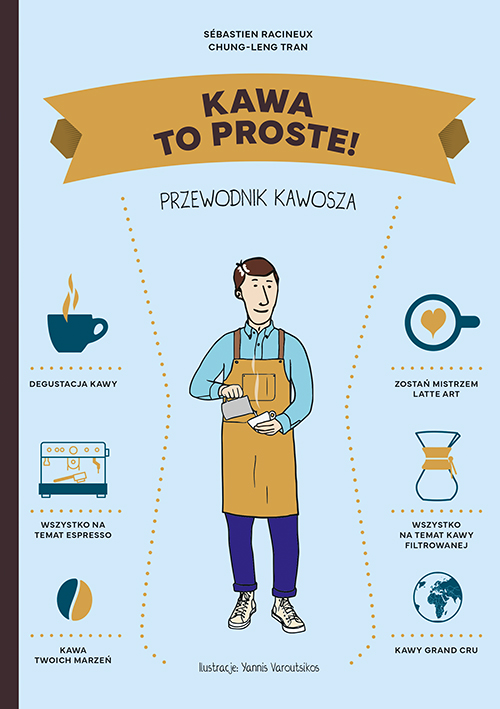 SÉBASTIEN RACINEUX
CHUNG-LENG TRAN

KAWA
TO PROSTE!

PRZEWODNIK KAWOSZA

DEGUSTACJA KAWY

WSZYSTKO NA TEMAT ESPRESSO

KAWA TWOICH MARZEŃ

ZOSTAŃ MISTRZEM LATTE ART

WSZYSTKO NA TEMAT KAWY FILTROWANEJ

KAWY GRAND CRU

Ilustracje: Yannis Varoutsikos